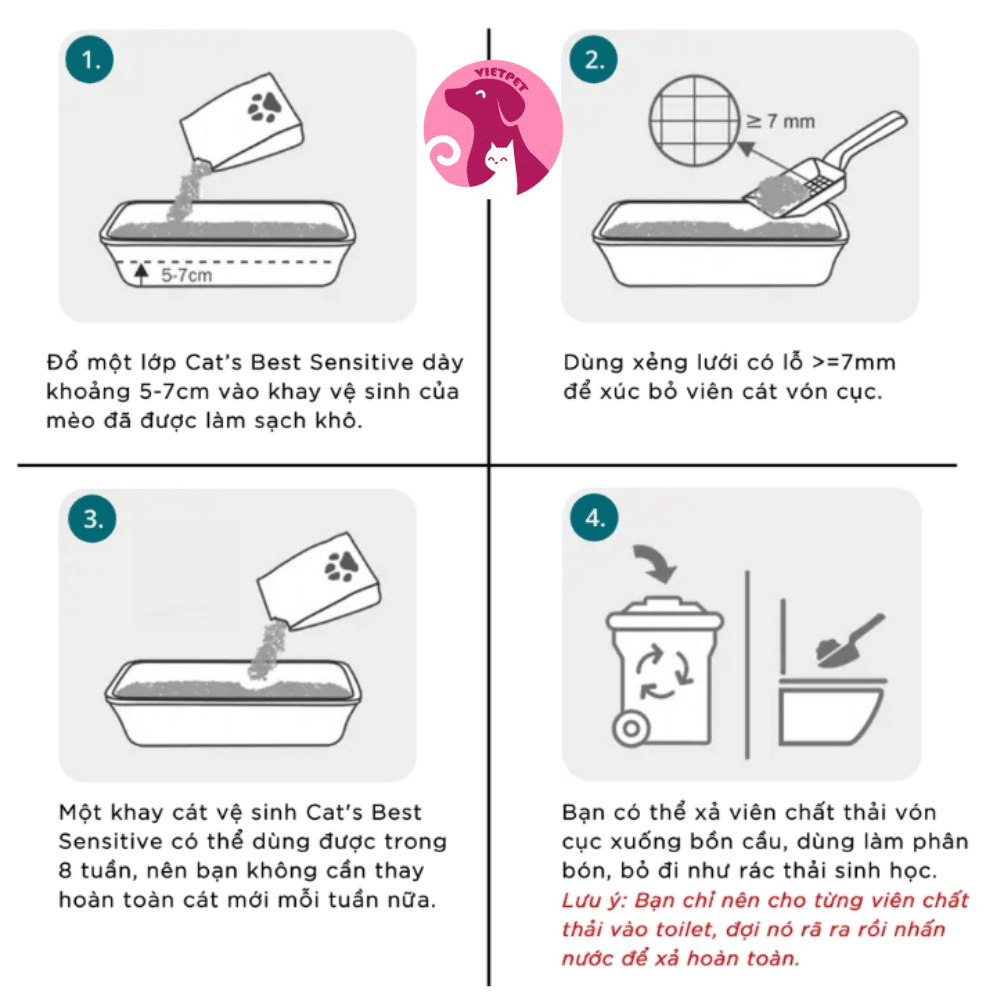 1.

5-7cm

Đổ một lớp Cat's Best Sensitive dày khoảng 5-7cm vào khay vệ sinh của mèo đã được làm sạch khô.

VIETPET

2.

≥ 7 mm

Dùng xẻng lưới có lỗ >=7mm để xúc bỏ viên cát vón cục.

3.

Một khay cát vệ sinh Cat's Best Sensitive có thể dùng được trong 8 tuần, nên bạn không cần thay hoàn toàn cát mới mỗi tuần nữa.

4.

Bạn có thể xả viên chất thải vón cục xuống bồn cầu, dùng làm phân bón, bỏ đi như rác thải sinh học.
Lưu ý: Bạn chỉ nên cho từng viên chất thải vào toilet, đợi nó rã ra rồi nhấn nước để xả hoàn toàn.