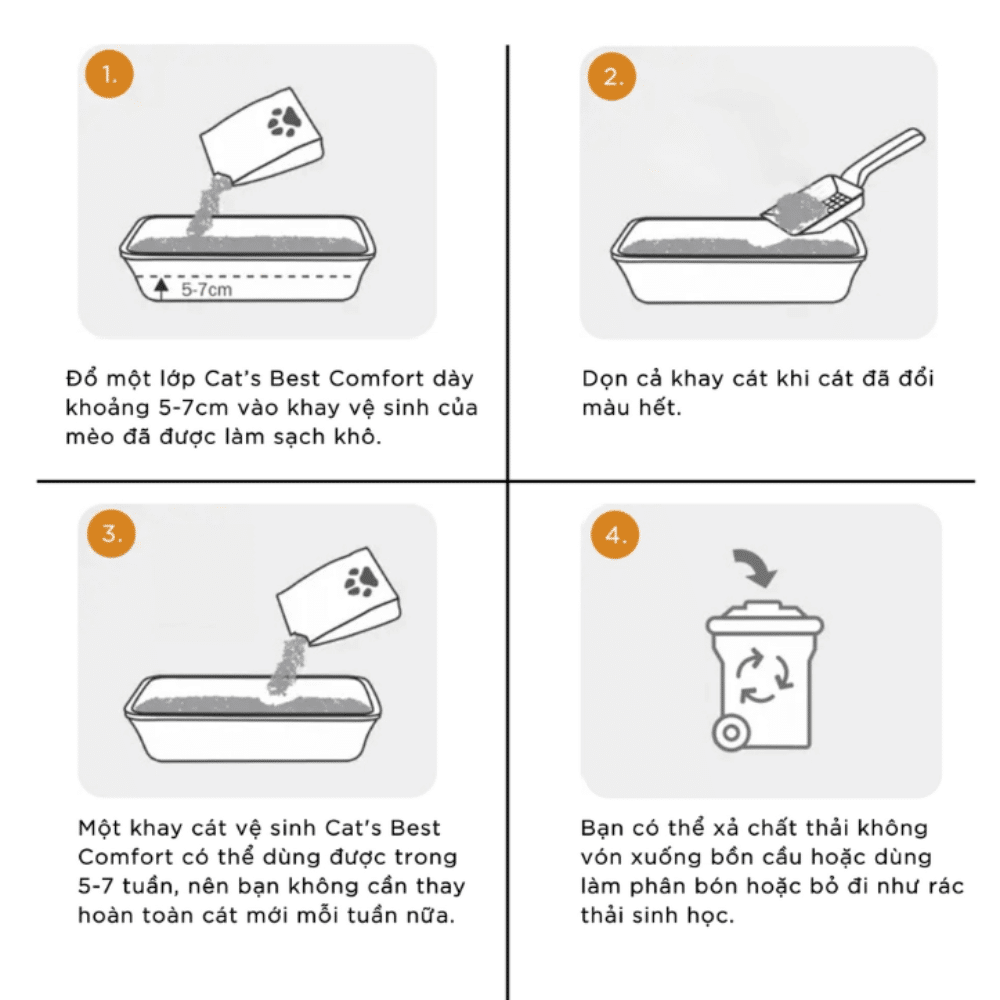 1.

5-7cm

Đổ một lớp Cat's Best Comfort dày khoảng 5-7cm vào khay vệ sinh của mèo đã được làm sạch khô.

2.

Dọn cả khay cát khi cát đã đổi màu hết.

3.

Một khay cát vệ sinh Cat's Best Comfort có thể dùng được trong 5-7 tuần, nên bạn không cần thay hoàn toàn cát mới mỗi tuần nữa.

4.

Bạn có thể xả chất thải không vón xuống bồn cầu hoặc dùng làm phân bón hoặc bỏ đi như rác thải sinh học.